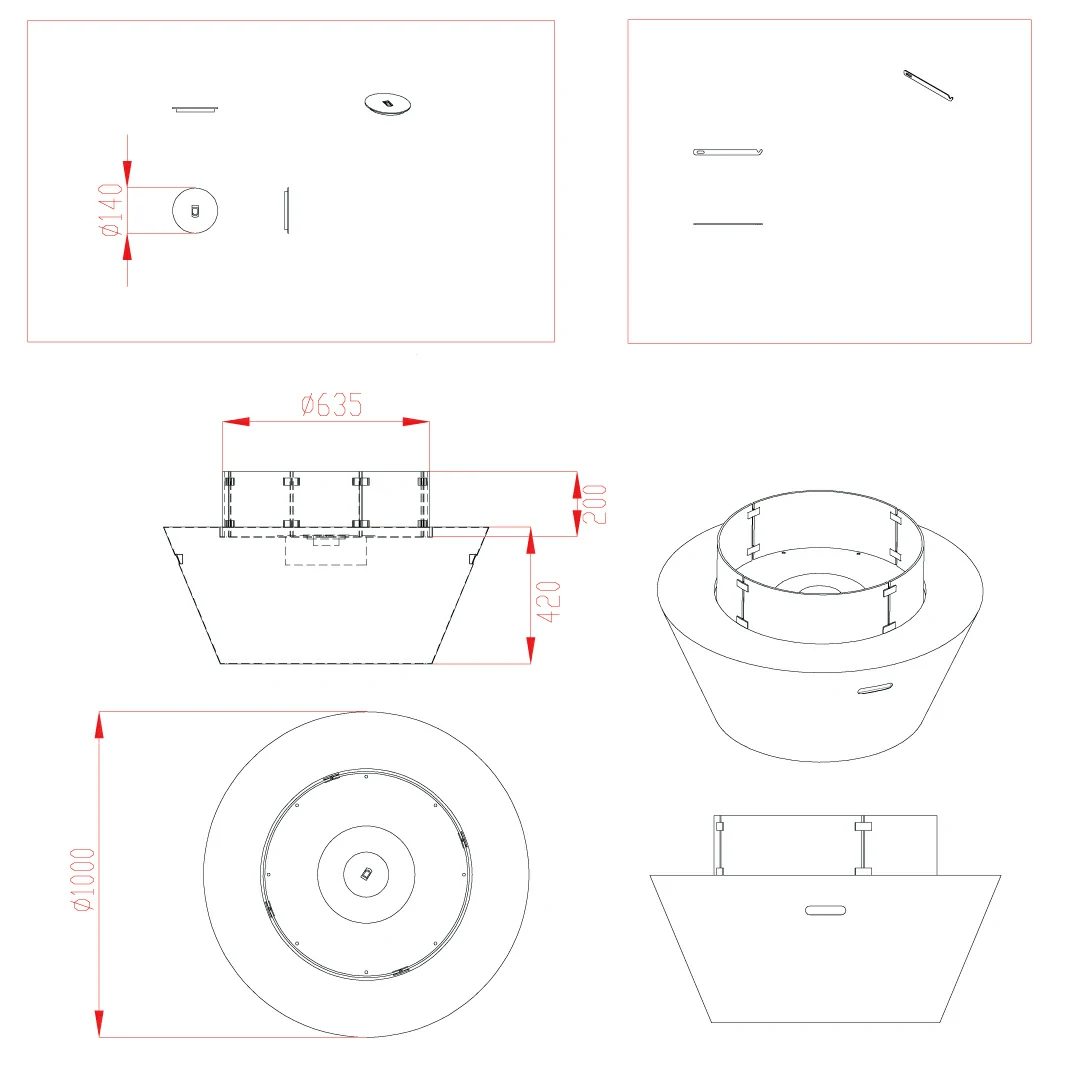 Ø140

Ø635

200

420

Ø1000