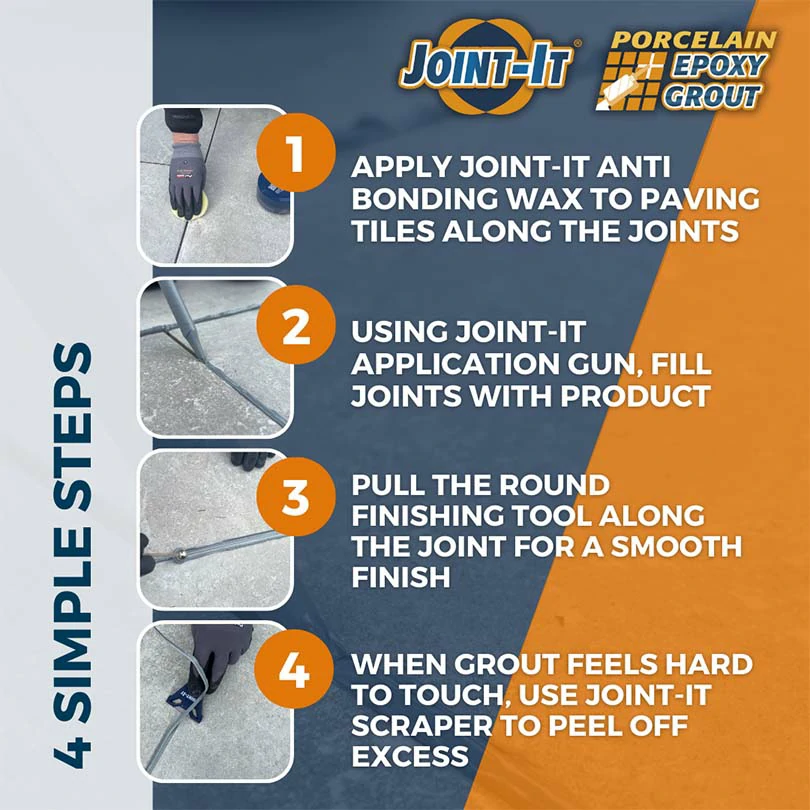 JOINT-IT®

PORCELAIN EPOXY GROUT

4 SIMPLE STEPS

1
APPLY JOINT-IT ANTI BONDING WAX TO PAVING TILES ALONG THE JOINTS

2
USING JOINT-IT APPLICATION GUN, FILL JOINTS WITH PRODUCT

3
PULL THE ROUND FINISHING TOOL ALONG THE JOINT FOR A SMOOTH FINISH

4
WHEN GROUT FEELS HARD TO TOUCH, USE JOINT-IT SCRAPER TO PEEL OFF EXCESS