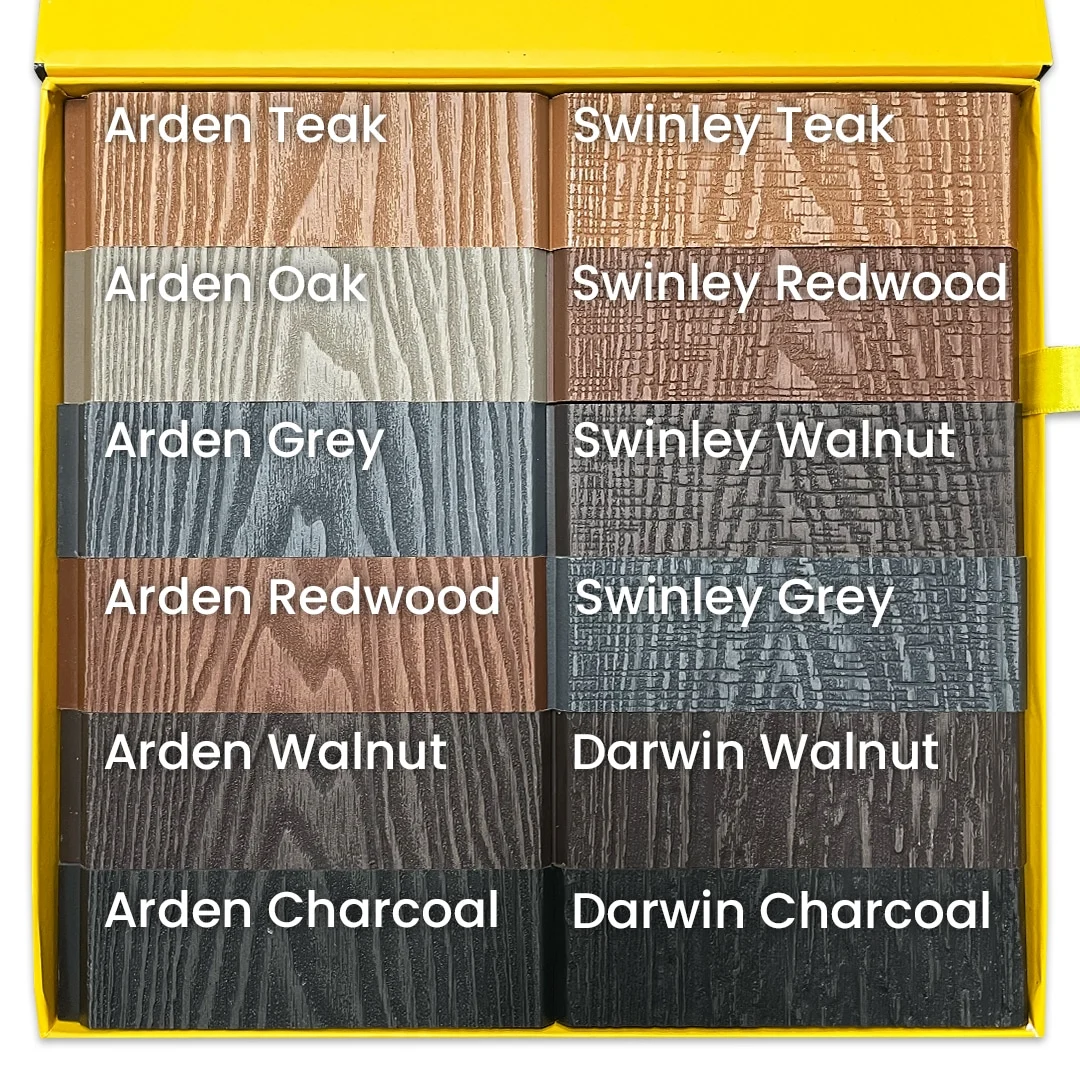 Arden Teak
Arden Oak
Arden Grey
Arden Redwood
Arden Walnut
Arden Charcoal

Swinley Teak
Swinley Redwood
Swinley Walnut
Swinley Grey
Darwin Walnut
Darwin Charcoal