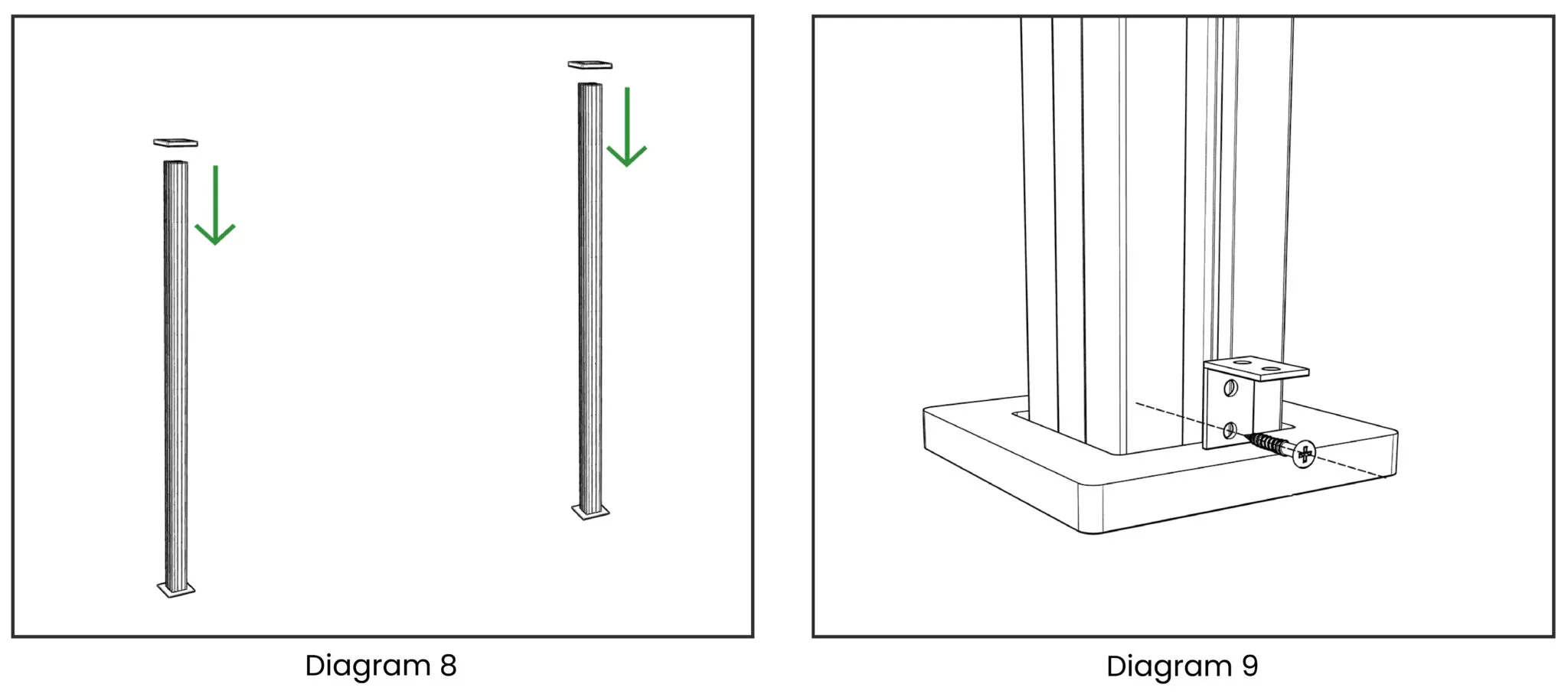 Diagram 8

Diagram 9