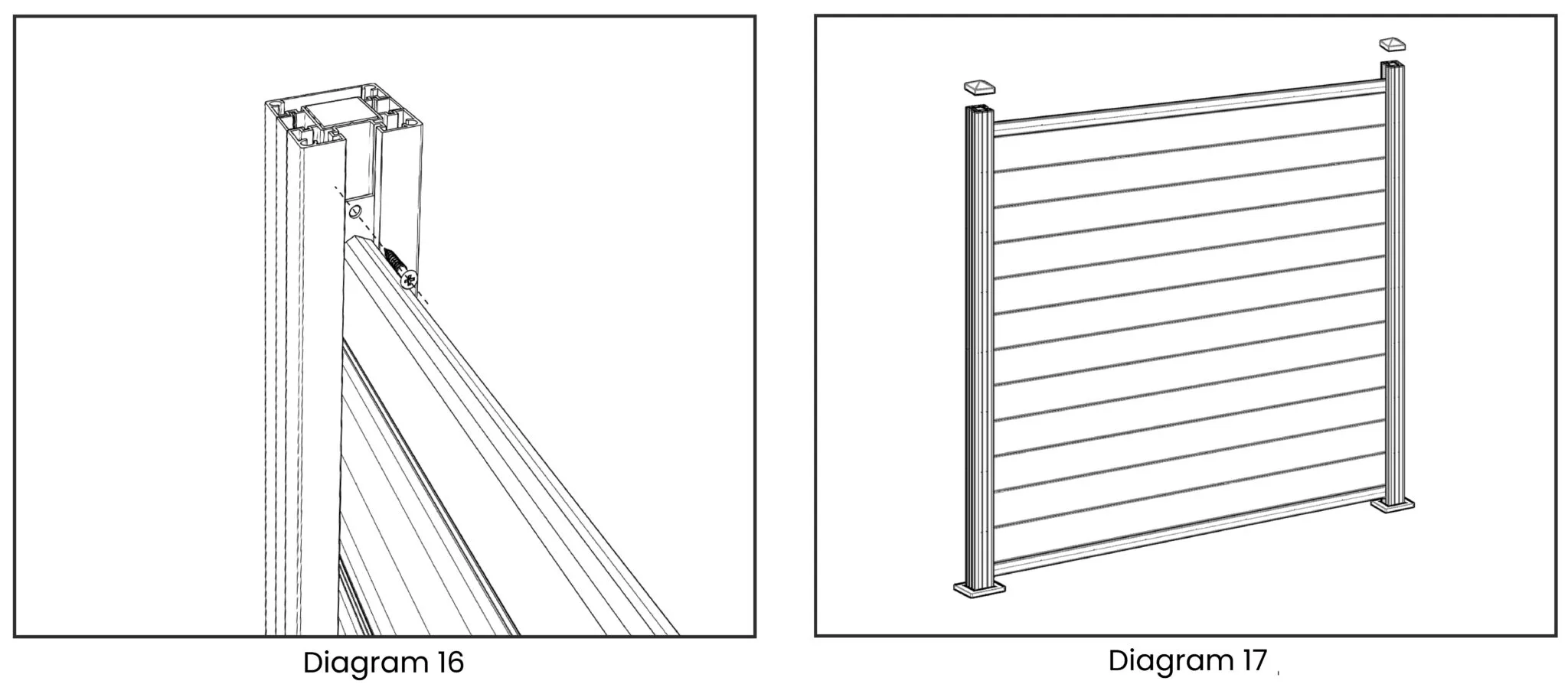 Diagram 16

Diagram 17