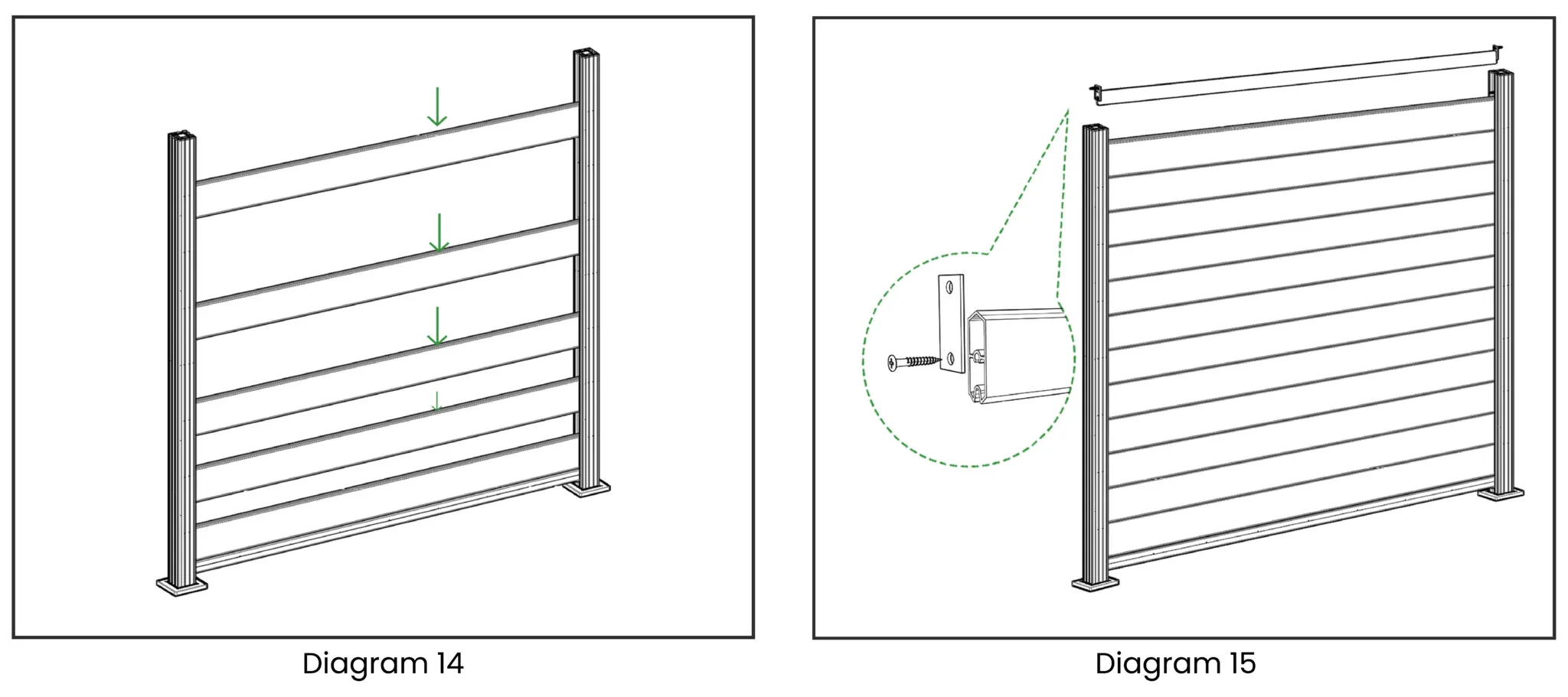 Diagram 14

Diagram 15