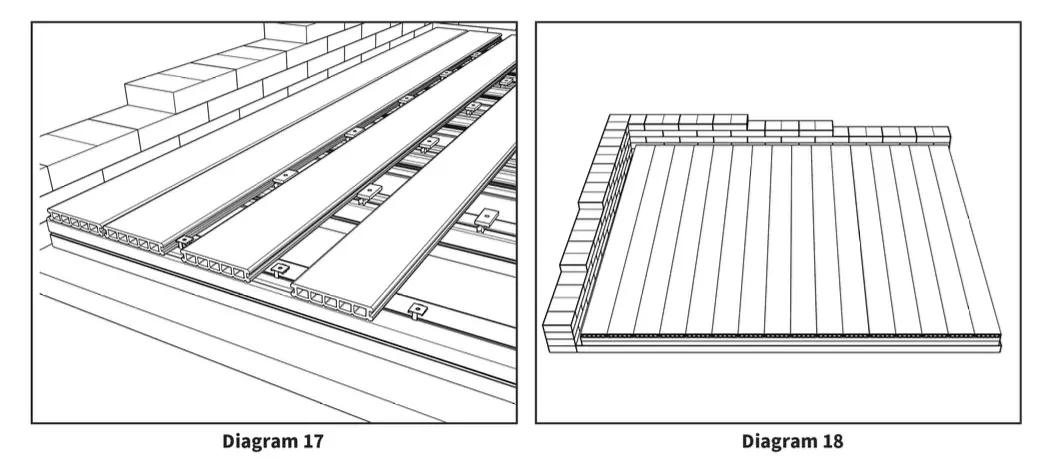 Diagram 17

Diagram 18