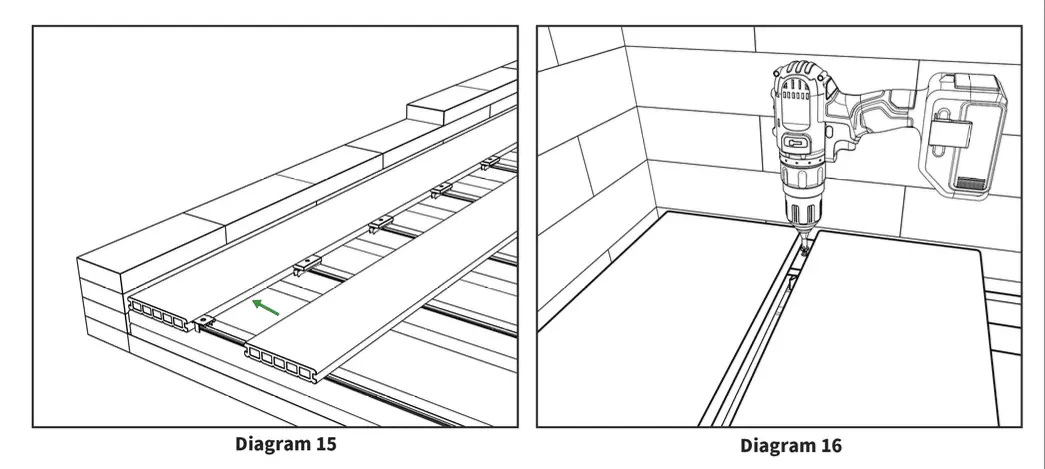 Diagram 15

Diagram 16