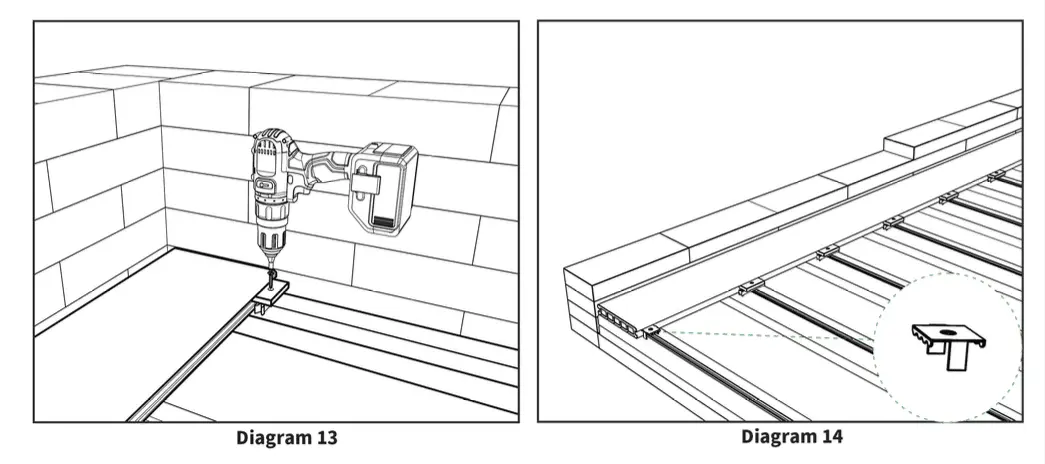 Diagram 13

Diagram 14