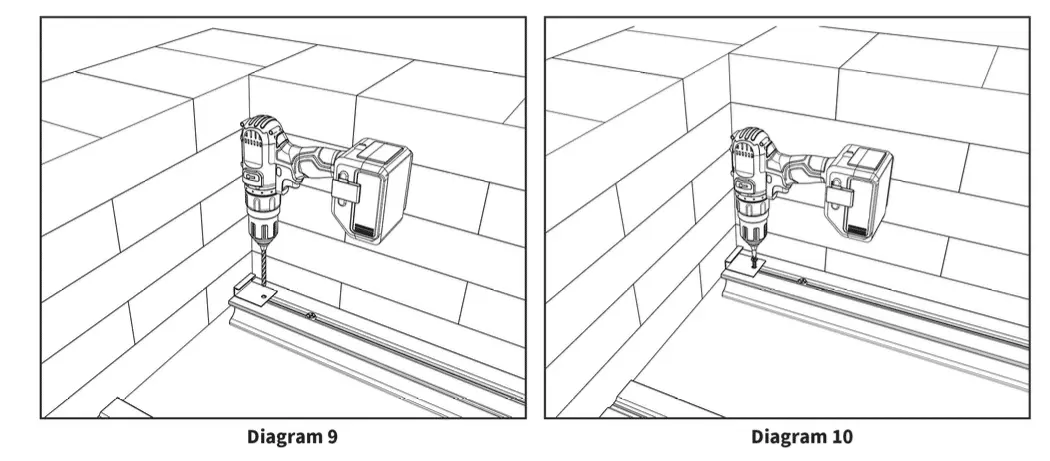 Diagram 9

Diagram 10