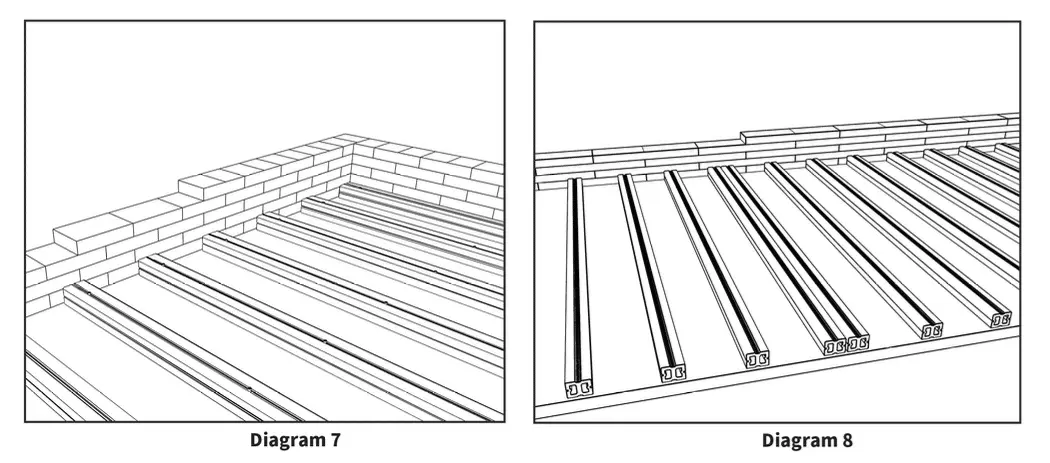 Diagram 7

Diagram 8