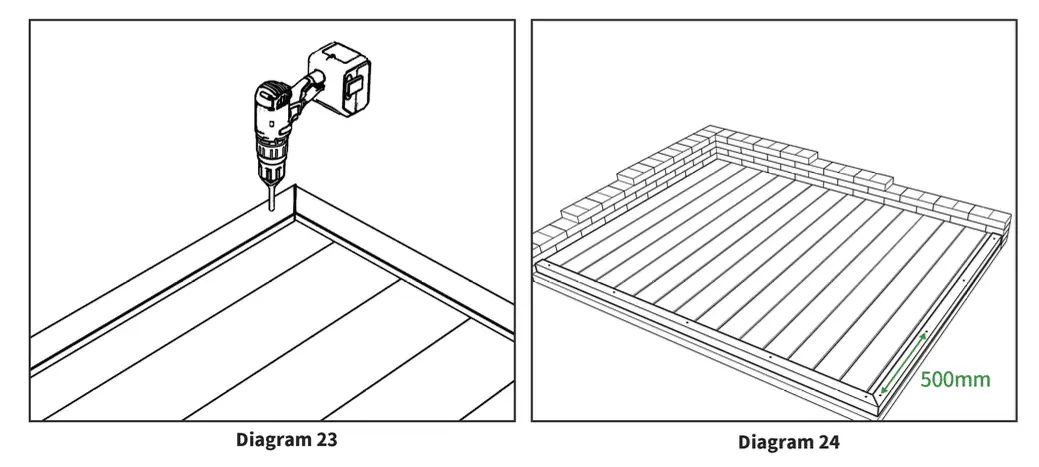 Diagram 23

500mm

Diagram 24