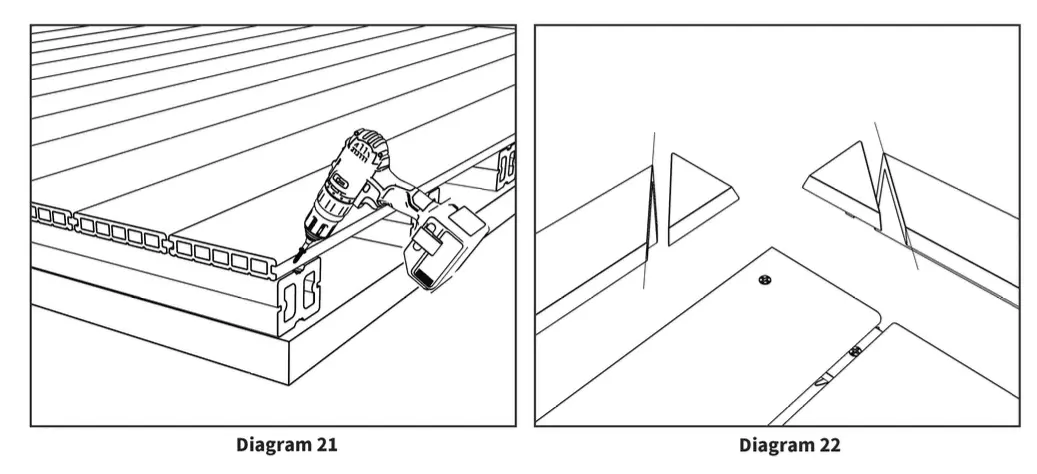 Diagram 21

Diagram 22