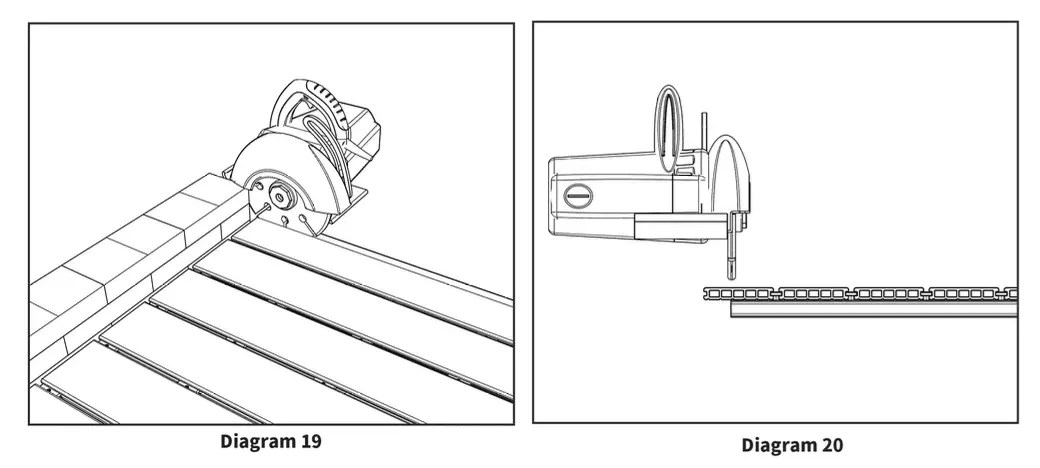 Diagram 19

Diagram 20