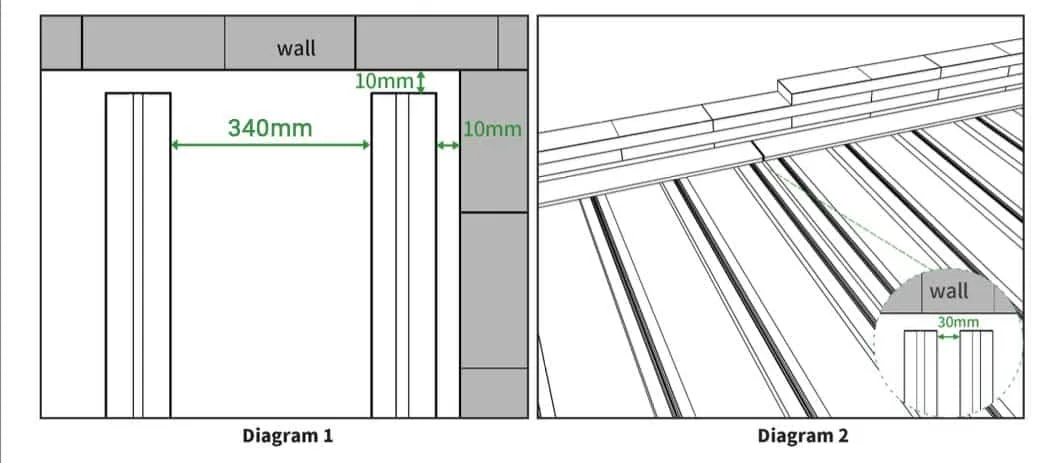 wall
10mm
340mm
10mm
Diagram 1

wall
30mm
Diagram 2